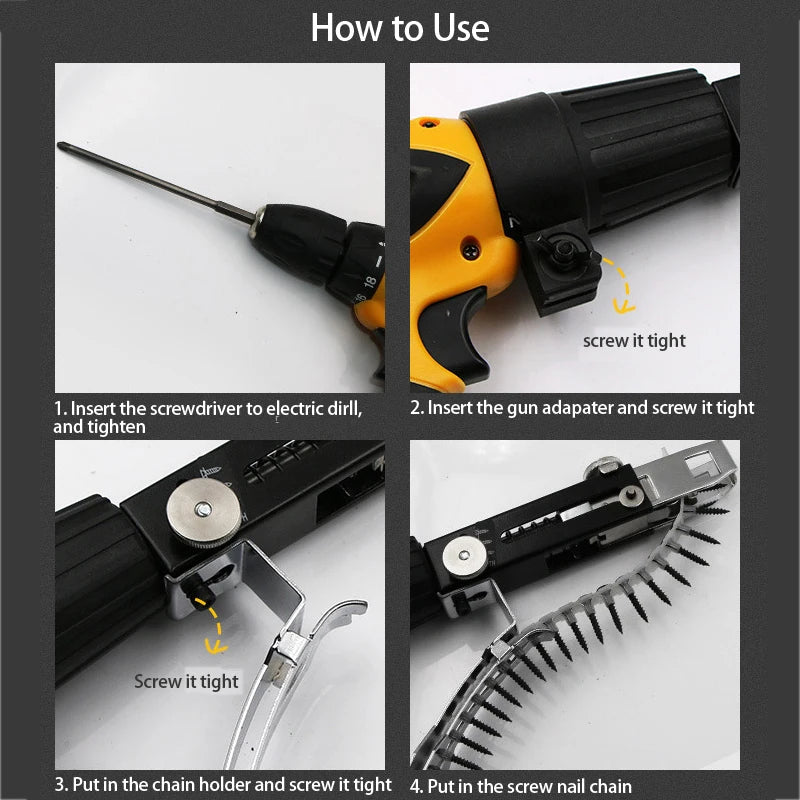 How to Use

18

1. Insert the screwdriver to electric dirll, and tighten

screw it tight

2. Insert the gun adapater and screw it tight

Screw it tight

3. Put in the chain holder and screw it tight

4. Put in the screw nail chain